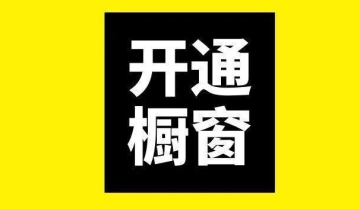 开通
橱窗